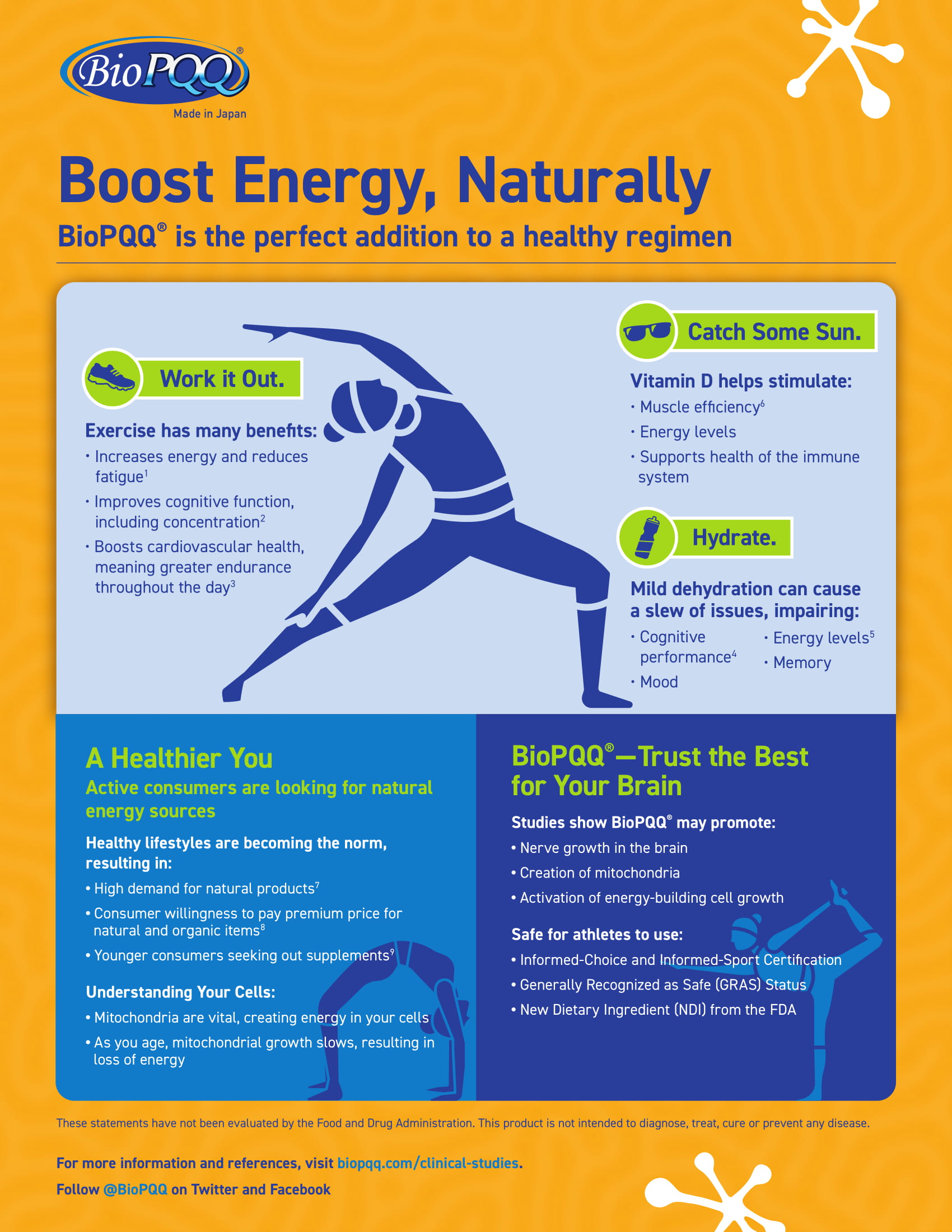 BioPQQ®
Made in Japan

Boost Energy, Naturally

BioPQQ® is the perfect addition to a healthy regimen

Work it Out.

Exercise has many benefits:
• Increases energy and reduces fatigue$^1$
• Improves cognitive function, including concentration$^2$
• Boosts cardiovascular health, meaning greater endurance throughout the day$^3$

Catch Some Sun.

Vitamin D helps stimulate:
• Muscle efficiency$^6$
• Energy levels
• Supports health of the immune system

Hydrate.

Mild dehydration can cause a slew of issues, impairing:
• Cognitive performance$^4$
• Mood
• Energy levels$^5$
• Memory

A Healthier You

Active consumers are looking for natural energy sources

Healthy lifestyles are becoming the norm, resulting in:
• High demand for natural products$^7$
• Consumer willingness to pay premium price for natural and organic items$^8$
• Younger consumers seeking out supplements$^9$

Understanding Your Cells:
• Mitochondria are vital, creating energy in your cells
• As you age, mitochondrial growth slows, resulting in loss of energy

BioPQQ®—Trust the Best for Your Brain

Studies show BioPQQ® may promote:
• Nerve growth in the brain
• Creation of mitochondria
• Activation of energy-building cell growth

Safe for athletes to use:
• Informed-Choice and Informed-Sport Certification
• Generally Recognized as Safe (GRAS) Status
• New Dietary Ingredient (NDI) from the FDA

These statements have not been evaluated by the Food and Drug Administration. This product is not intended to diagnose, treat, cure or prevent any disease.

For more information and references, visit biopqq.com/clinical-studies.

Follow @BioPQQ on Twitter and Facebook